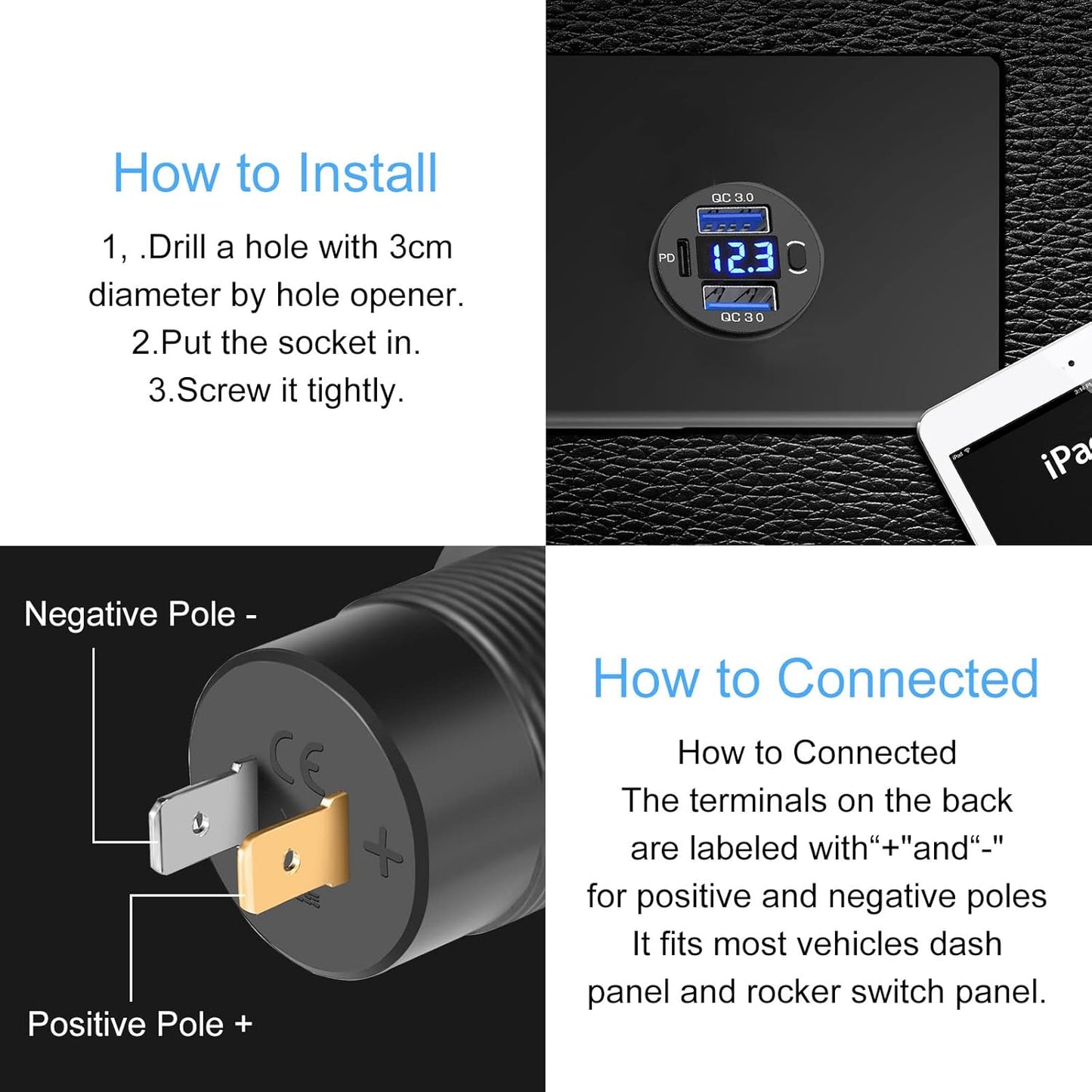 How to Install

1, .Drill a hole with 3cm diameter by hole opener.
2.Put the socket in.
3.Screw it tightly.

QC 3.0
PD
12.3
QC 3.0

iPa

Negative Pole -

CE
+

Positive Pole +

How to Connected

How to Connected
The terminals on the back are labeled with“+"and“-" for positive and negative poles
It fits most vehicles dash panel and rocker switch panel.