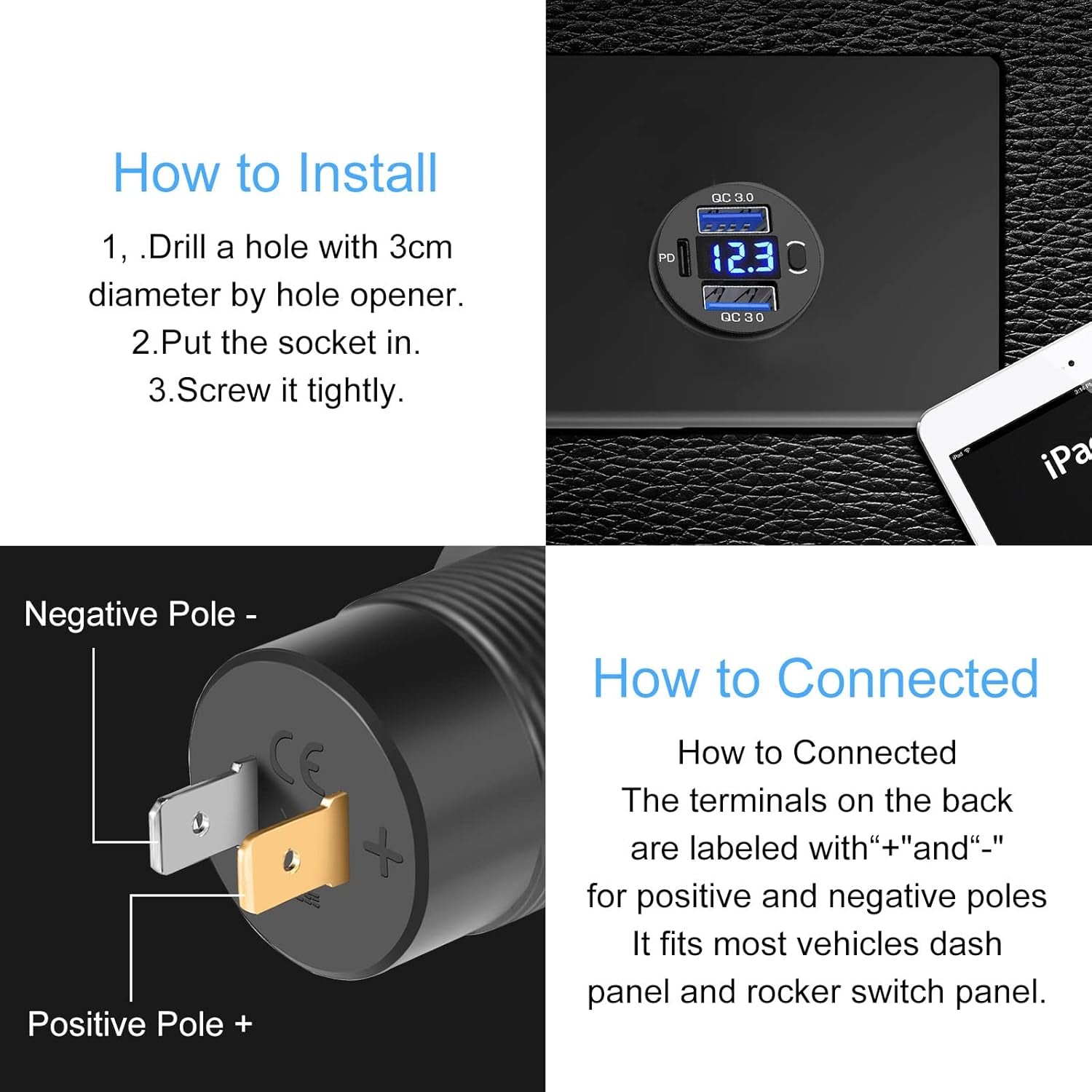 How to Install

1, .Drill a hole with 3cm diameter by hole opener.
2.Put the socket in.
3.Screw it tightly.

QC 3.0
PD
12.3
QC 3.0

iPa

Negative Pole -

CE
+

Positive Pole +

How to Connected

How to Connected
The terminals on the back are labeled with“+"and“-" for positive and negative poles
It fits most vehicles dash panel and rocker switch panel.